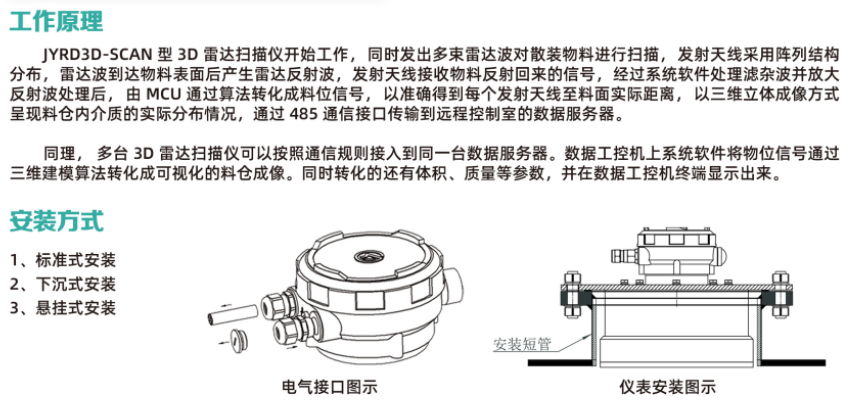 工作原理

JYRD3D-SCAN 型 3D 雷达扫描仪开始工作，同时发出多束雷达波对散装物料进行扫描，发射天线采用阵列结构分布，雷达波到达物料表面后产生雷达反射波，发射天线接收物料反射回来的信号，经过系统软件处理滤杂波并放大反射波处理后，由 MCU 通过算法转化成料位信号，以准确得到每个发射天线至料面实际距离，以三维立体成像方式呈现料仓内介质的实际分布情况，通过 485 通信接口传输到远程控制室的数据服务器。

同理，多台 3D 雷达扫描仪可以按照通信规则接入到同一台数据服务器。数据工控机上系统软件将物位信号通过三维建模算法转化成可视化的料仓成像。同时转化的还有体积、质量等参数，并在数据工控机终端显示出来。

安装方式

1、标准式安装
2、下沉式安装
3、悬挂式安装

电气接口图示

安装短管

仪表安装图示