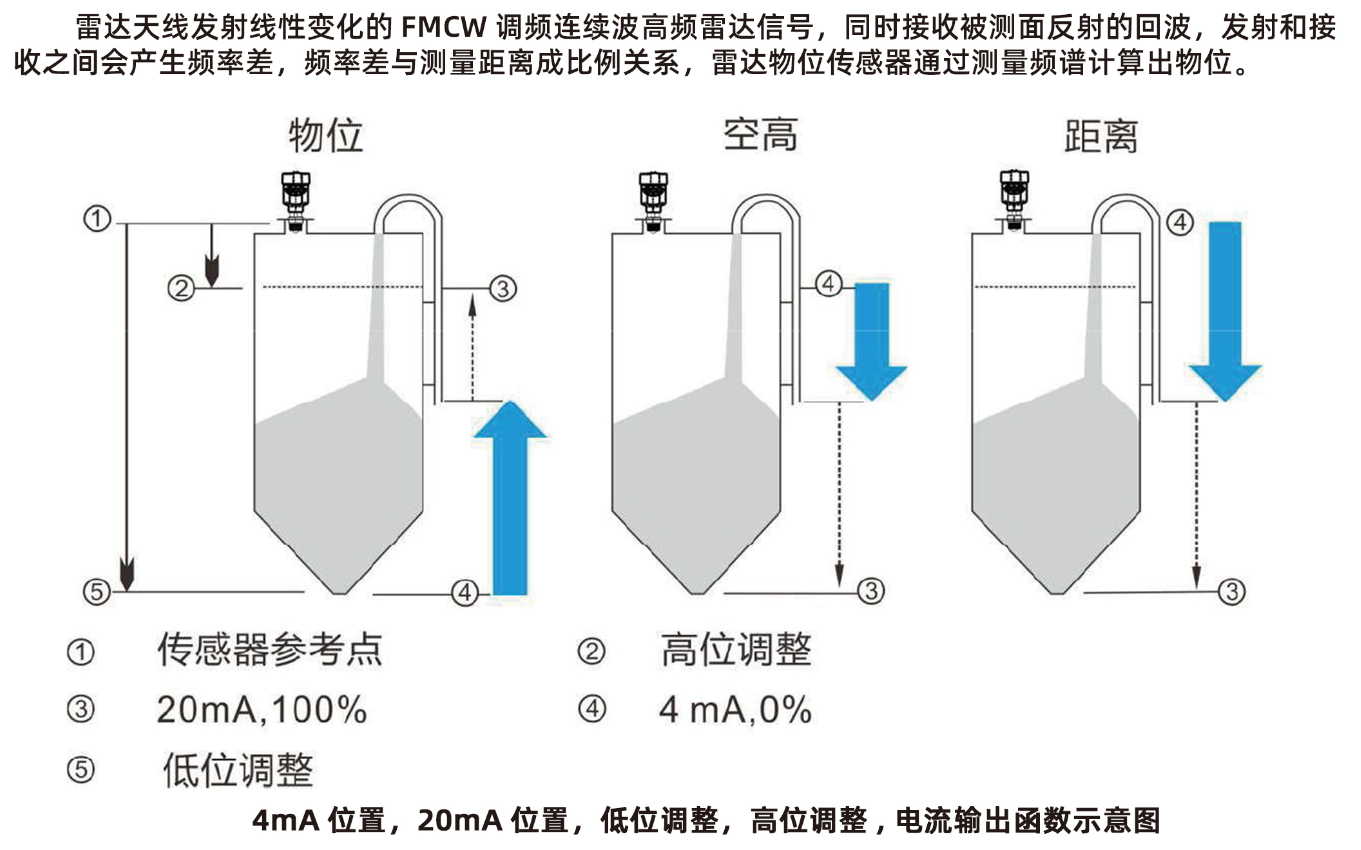 雷达天线发射线性变化的 FMCW 调频连续波高频雷达信号，同时接收被测面反射的回波，发射和接收之间会产生频率差，频率差与测量距离成比例关系，雷达物位传感器通过测量频谱计算出物位。

物位

①
②
③
④
⑤

空高

④
③

距离

④
③

① 传感器参考点
② 高位调整
③ 20mA,100%
④ 4 mA,0%
⑤ 低位调整

4mA 位置，20mA 位置，低位调整，高位调整，电流输出函数示意图